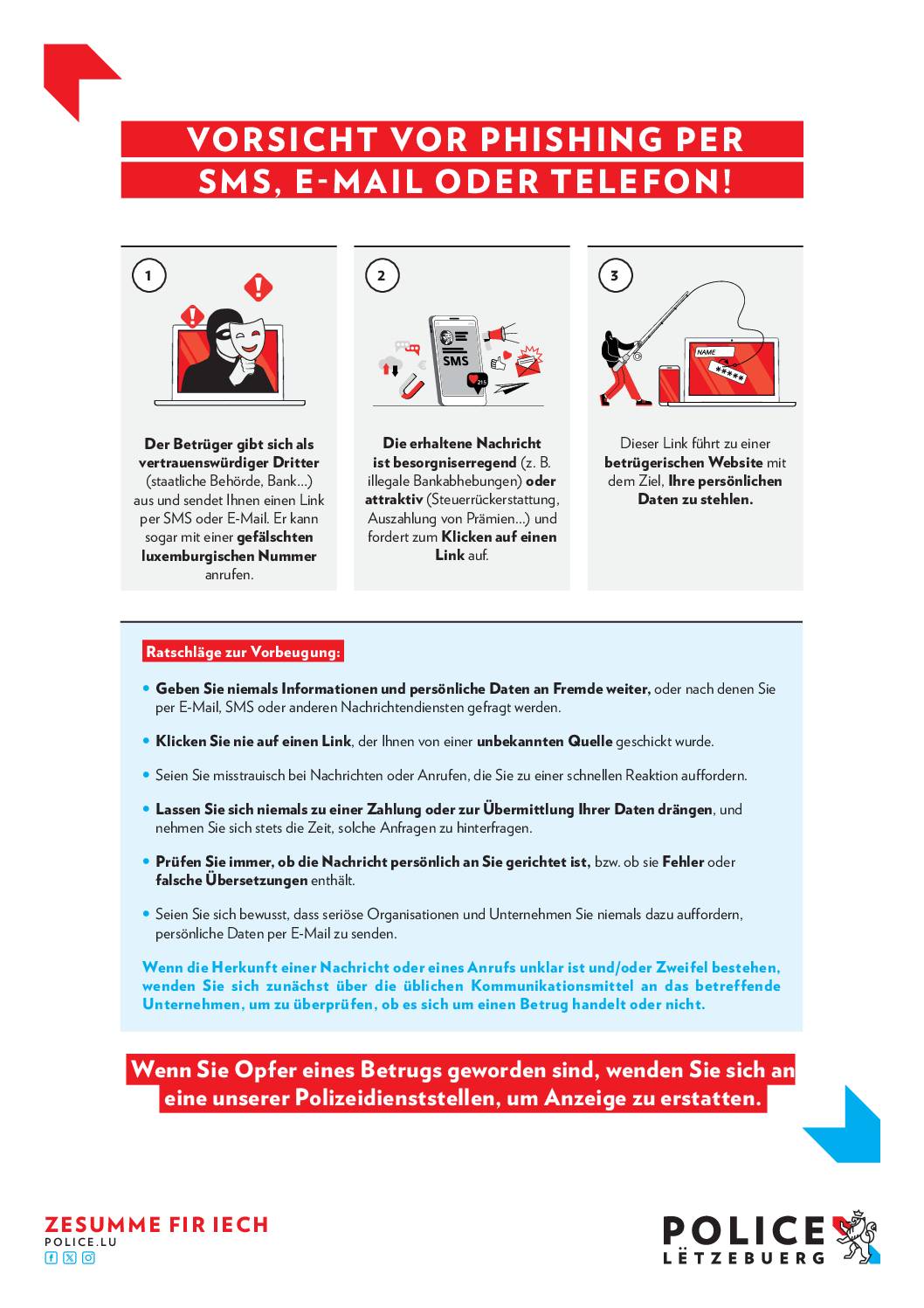 VORSICHT VOR PHISHING PER SMS, E-MAIL ODER TELEFON!

1

Der Betrüger gibt sich als vertrauenswürdiger Dritter (staatliche Behörde, Bank...) aus und sendet Ihnen einen Link per SMS oder E-Mail. Er kann sogar mit einer gefälschten luxemburgischen Nummer anrufen.

2

SMS

215

Die erhaltene Nachricht ist besorgniserregend (z. B. illegale Bankabhebungen) oder attraktiv (Steuerrückerstattung, Auszahlung von Prämien...) und fordert zum Klicken auf einen Link auf.

3

NAME

*****

Dieser Link führt zu einer betrügerischen Website mit dem Ziel, Ihre persönlichen Daten zu stehlen.

Ratschläge zur Vorbeugung:

• Geben Sie niemals Informationen und persönliche Daten an Fremde weiter, oder nach denen Sie per E-Mail, SMS oder anderen Nachrichtendiensten gefragt werden.

• Klicken Sie nie auf einen Link, der Ihnen von einer unbekannten Quelle geschickt wurde.

• Seien Sie misstrauisch bei Nachrichten oder Anrufen, die Sie zu einer schnellen Reaktion auffordern.

• Lassen Sie sich niemals zu einer Zahlung oder zur Übermittlung Ihrer Daten drängen, und nehmen Sie sich stets die Zeit, solche Anfragen zu hinterfragen.

• Prüfen Sie immer, ob die Nachricht persönlich an Sie gerichtet ist, bzw. ob sie Fehler oder falsche Übersetzungen enthält.

• Seien Sie sich bewusst, dass seriöse Organisationen und Unternehmen Sie niemals dazu auffordern, persönliche Daten per E-Mail zu senden.

Wenn die Herkunft einer Nachricht oder eines Anrufs unklar ist und/oder Zweifel bestehen, wenden Sie sich zunächst über die üblichen Kommunikationsmittel an das betreffende Unternehmen, um zu überprüfen, ob es sich um einen Betrug handelt oder nicht.

Wenn Sie Opfer eines Betrugs geworden sind, wenden Sie sich an eine unserer Polizeidienststellen, um Anzeige zu erstatten.

ZESUMME FIR IECH
POLICE.LU

POLICE
LËTZEBUERG